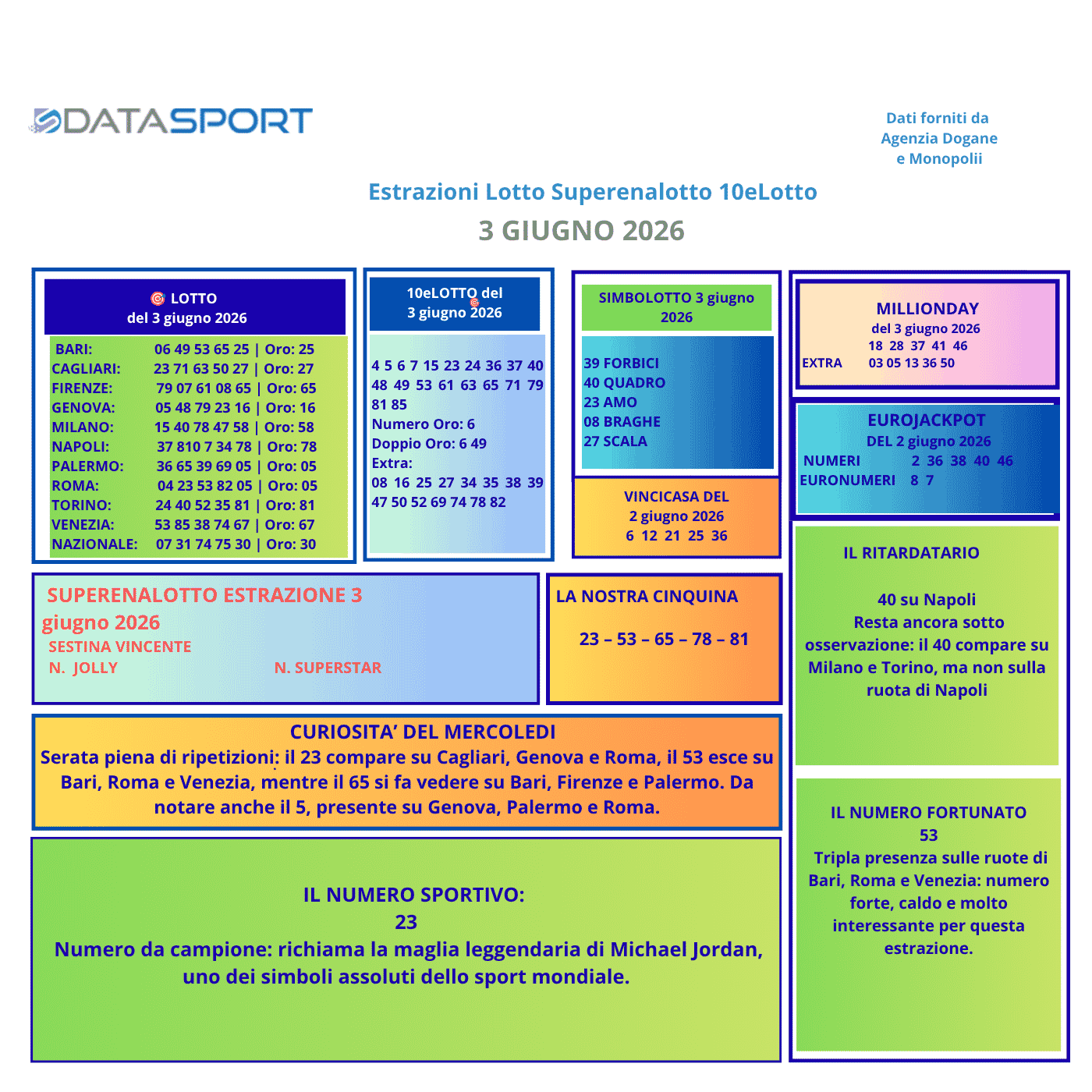 DATASPORT

Dati forniti da
Agenzia Dogane
e Monopolii

Estrazioni Lotto Superenalotto 10eLotto

3 GIUGNO 2026

LOTTO
del 3 giugno 2026

BARI: 06 49 53 65 25 | Oro: 25
CAGLIARI: 23 71 63 50 27 | Oro: 27
FIRENZE: 79 07 61 08 65 | Oro: 65
GENOVA: 05 48 79 23 16 | Oro: 16
MILANO: 15 40 78 47 58 | Oro: 58
NAPOLI: 37 810 7 34 78 | Oro: 78
PALERMO: 36 65 39 69 05 | Oro: 05
ROMA: 04 23 53 82 05 | Oro: 05
TORINO: 24 40 52 35 81 | Oro: 81
VENEZIA: 53 85 38 74 67 | Oro: 67
NAZIONALE: 07 31 74 75 30 | Oro: 30

10eLOTTO del
3 giugno 2026

4 5 6 7 15 23 24 36 37 40 48 49 53 61 63 65 71 79 81 85
Numero Oro: 6
Doppio Oro: 6 49
Extra:
08 16 25 27 34 35 38 39 47 50 52 69 74 78 82

SIMBOLOTTO 3 giugno
2026

39 FORBICI
40 QUADRO
23 AMO
08 BRAGHE
27 SCALA

VINCICASA DEL
2 giugno 2026
6 12 21 25 36

MILLIONDAY
del 3 giugno 2026
18 28 37 41 46
EXTRA 03 05 13 36 50

EUROJACKPOT
DEL 2 giugno 2026
NUMERI 2 36 38 40 46
EURONUMERI 8 7

SUPERENALOTTO ESTRAZIONE 3
giugno 2026
SESTINA VINCENTE
N. JOLLY N. SUPERSTAR

LA NOSTRA CINQUINA

23 – 53 – 65 – 78 – 81

IL RITARDATARIO

40 su Napoli
Resta ancora sotto osservazione: il 40 compare su Milano e Torino, ma non sulla ruota di Napoli

CURIOSITA' DEL MERCOLEDI
Serata piena di ripetizioni: il 23 compare su Cagliari, Genova e Roma, il 53 esce su Bari, Roma e Venezia, mentre il 65 si fa vedere su Bari, Firenze e Palermo. Da notare anche il 5, presente su Genova, Palermo e Roma.

IL NUMERO SPORTIVO:
23
Numero da campione: richiama la maglia leggendaria di Michael Jordan, uno dei simboli assoluti dello sport mondiale.

IL NUMERO FORTUNATO
53
Tripla presenza sulle ruote di Bari, Roma e Venezia: numero forte, caldo e molto interessante per questa estrazione.